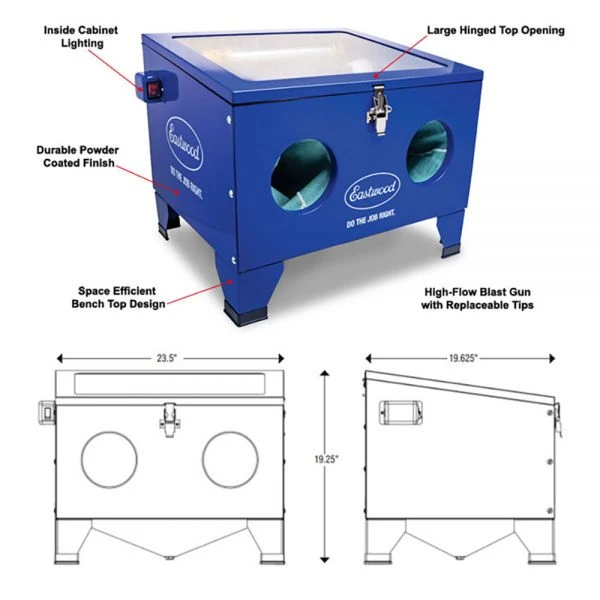 Inside Cabinet Lighting

Large Hinged Top Opening

Durable Powder Coated Finish

Eastwood

DO THE JOB RIGHT.

Eastwood

DO THE JOB RIGHT.

Space Efficient Bench Top Design

High-Flow Blast Gun with Replaceable Tips

23.5"

19.625"

19.25"