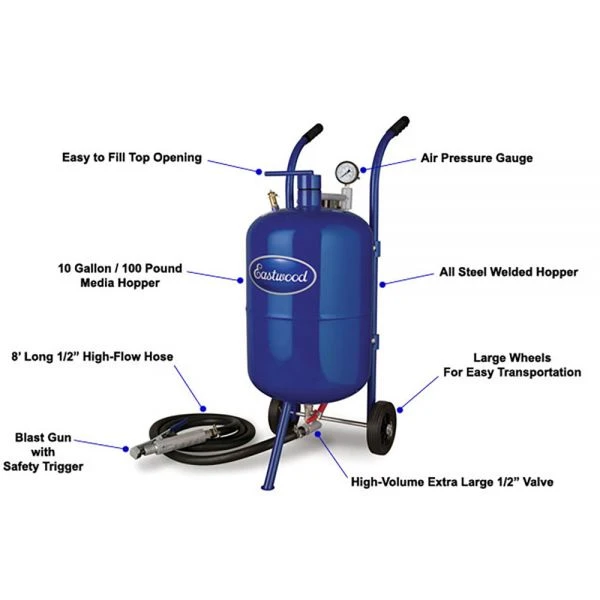 Easy to Fill Top Opening

Air Pressure Gauge

10 Gallon / 100 Pound Media Hopper

Eastwood

All Steel Welded Hopper

8' Long 1/2" High-Flow Hose

Large Wheels For Easy Transportation

Blast Gun with Safety Trigger

High-Volume Extra Large 1/2" Valve